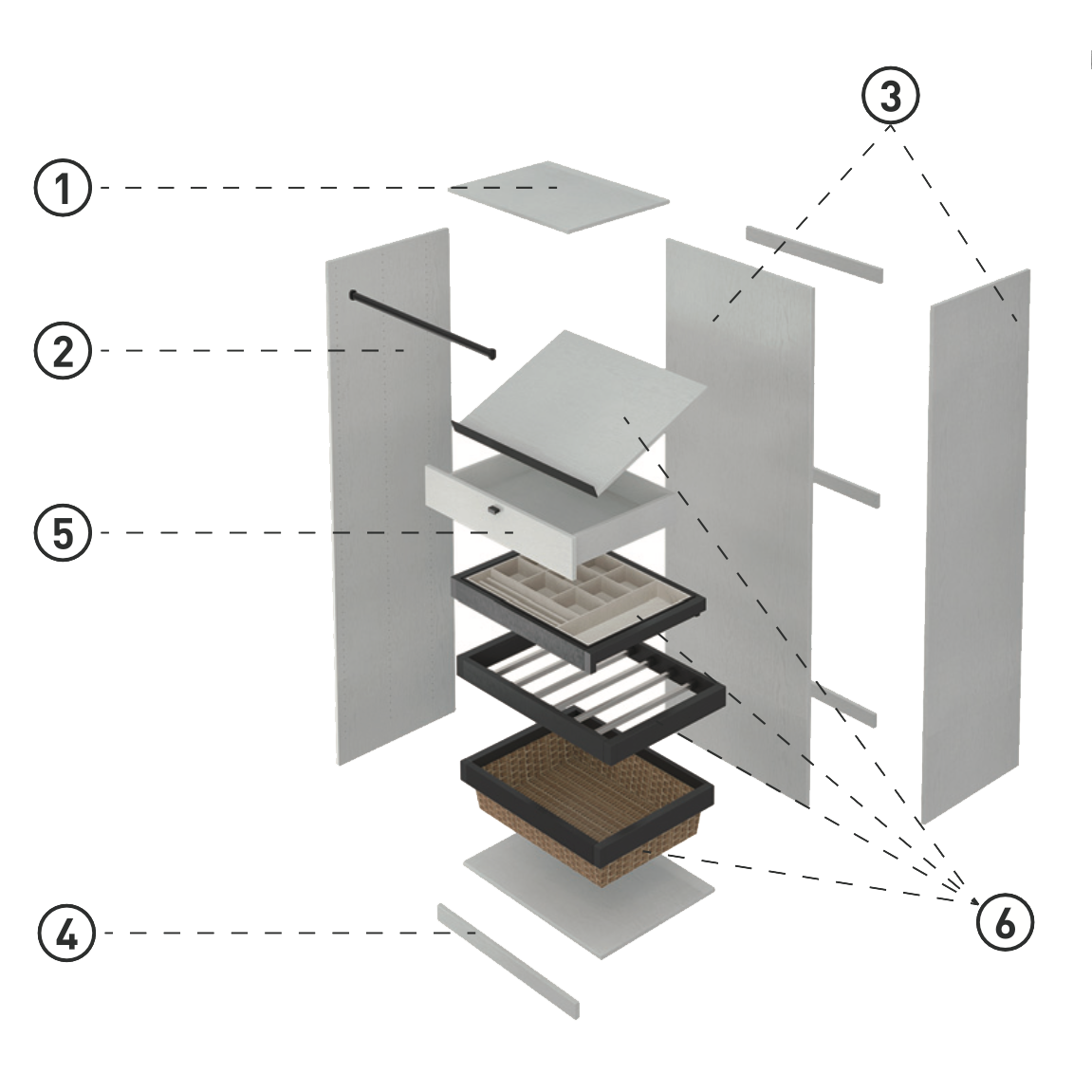 3

1

2

5

4

6